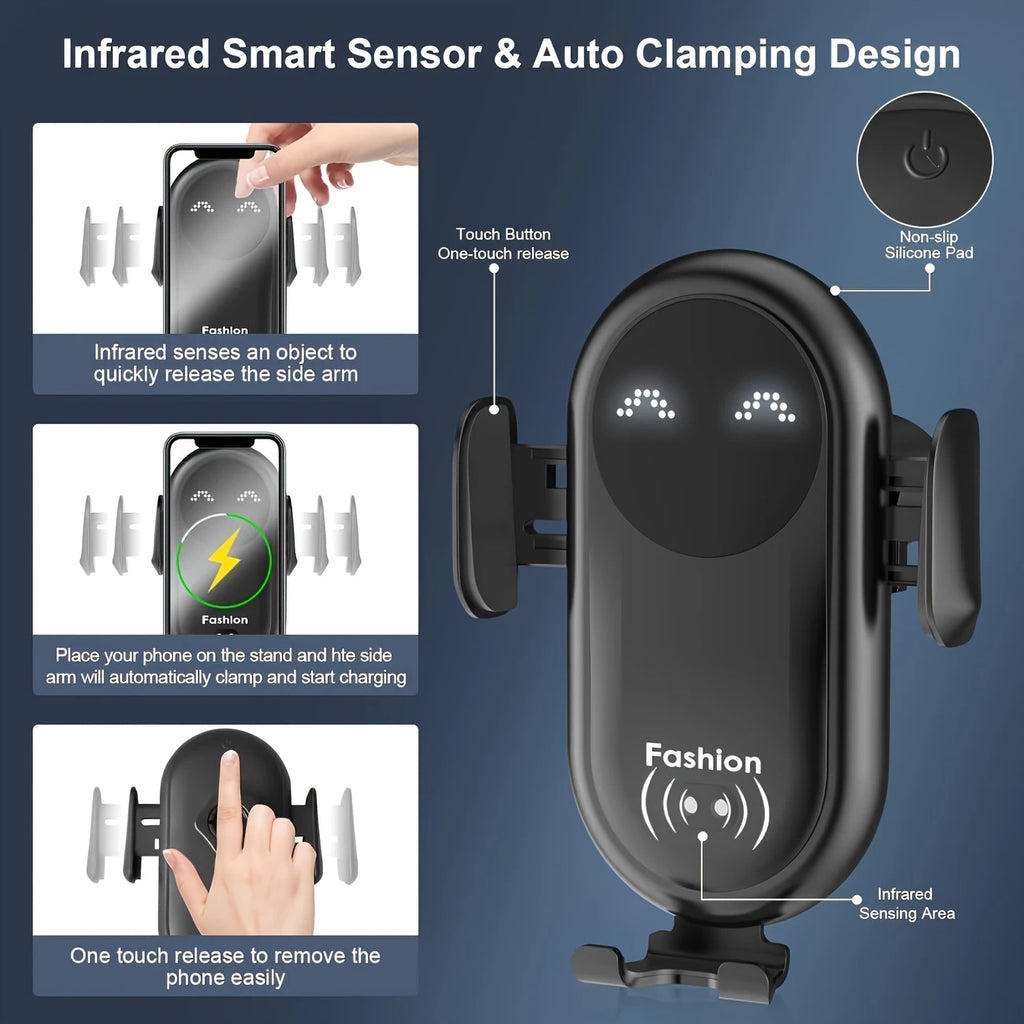 Infrared Smart Sensor & Auto Clamping Design

Fashion

Infrared senses an object to quickly release the side arm

Fashion

Place your phone on the stand and hte side arm will automatically clamp and start charging

One touch release to remove the phone easily

Touch Button
One-touch release

Non-slip
Silicone Pad

Fashion

Infrared
Sensing Area